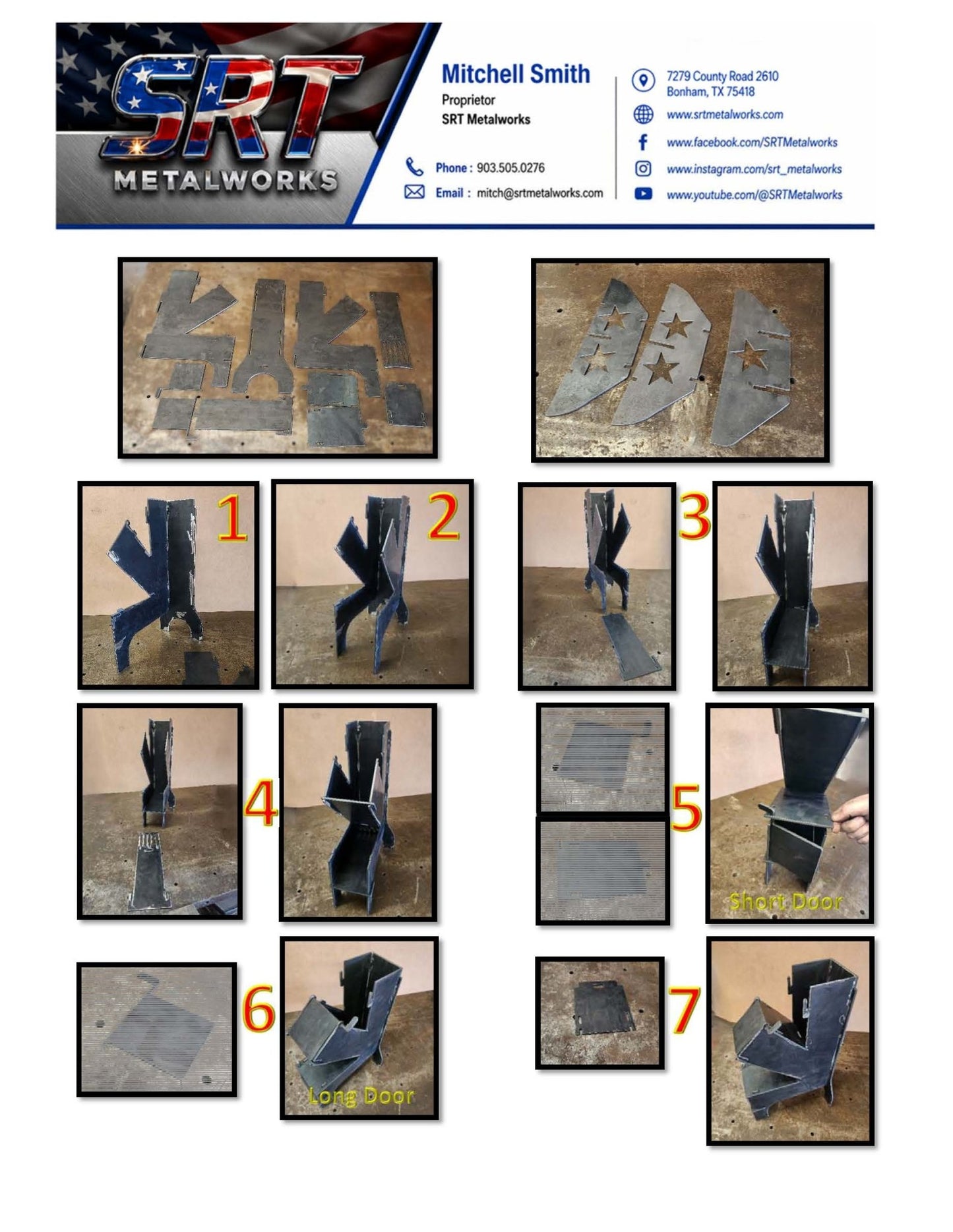 SRT
METALWORKS

Mitchell Smith
Proprietor
SRT Metalworks

Phone : 903.505.0276
Email : mitch@srtmetalworks.com

7279 County Road 2610
Bonham, TX 75418
www.srtmetalworks.com
www.facebook.com/SRTMetalworks
www.instagram.com/srt_metalworks
www.youtube.com/@SRTMetalworks

1

2

3

4

5

Short Door

6

Long Door

7